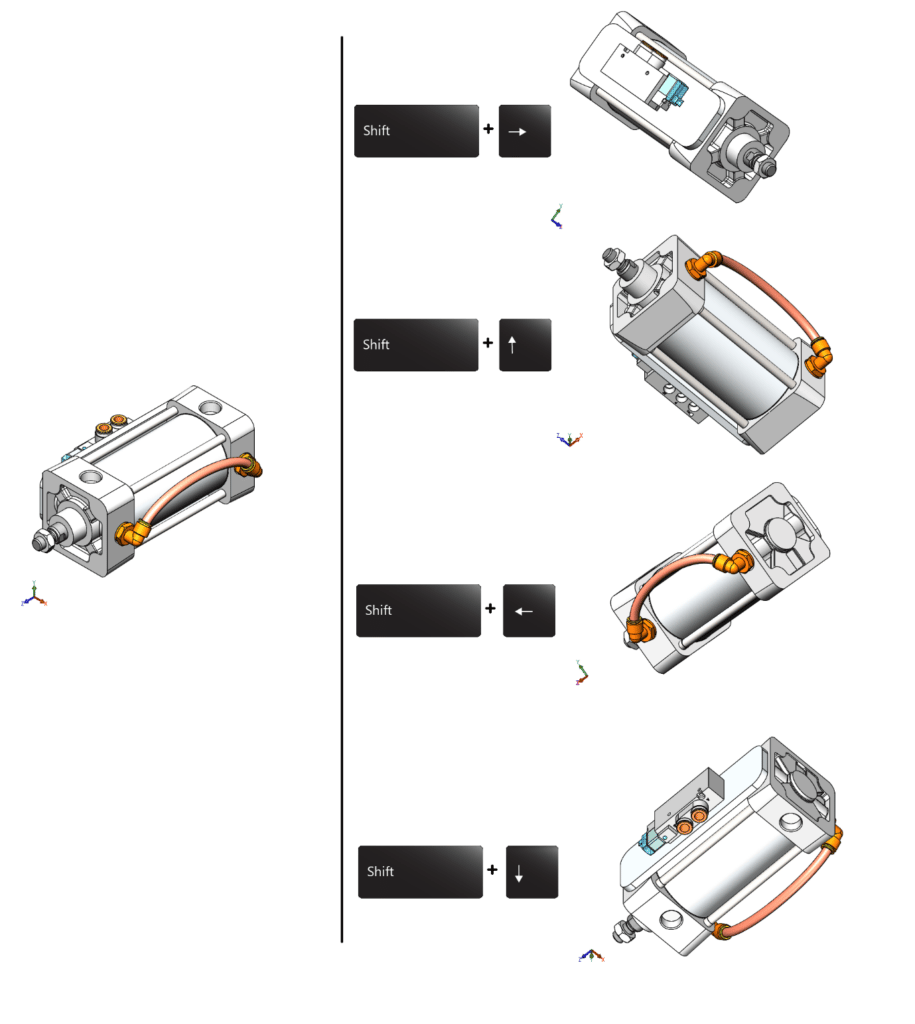 Shift + →

Shift + ↑

Shift + ←

Shift + ↓